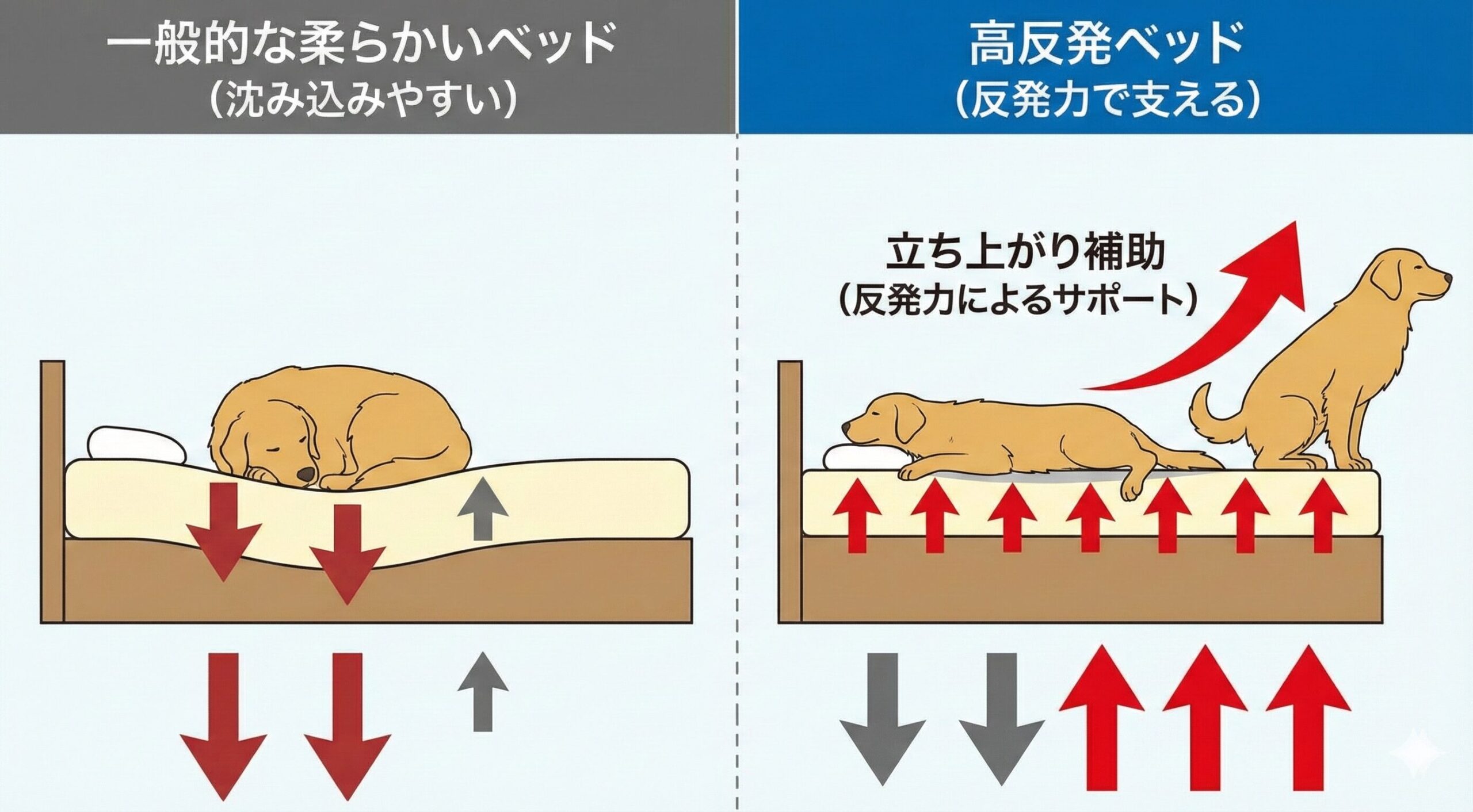 一般的な柔らかいベッド
(沈み込みやすい)

高反発ベッド
(反発力で支える)

立ち上がり補助
(反発力によるサポート)