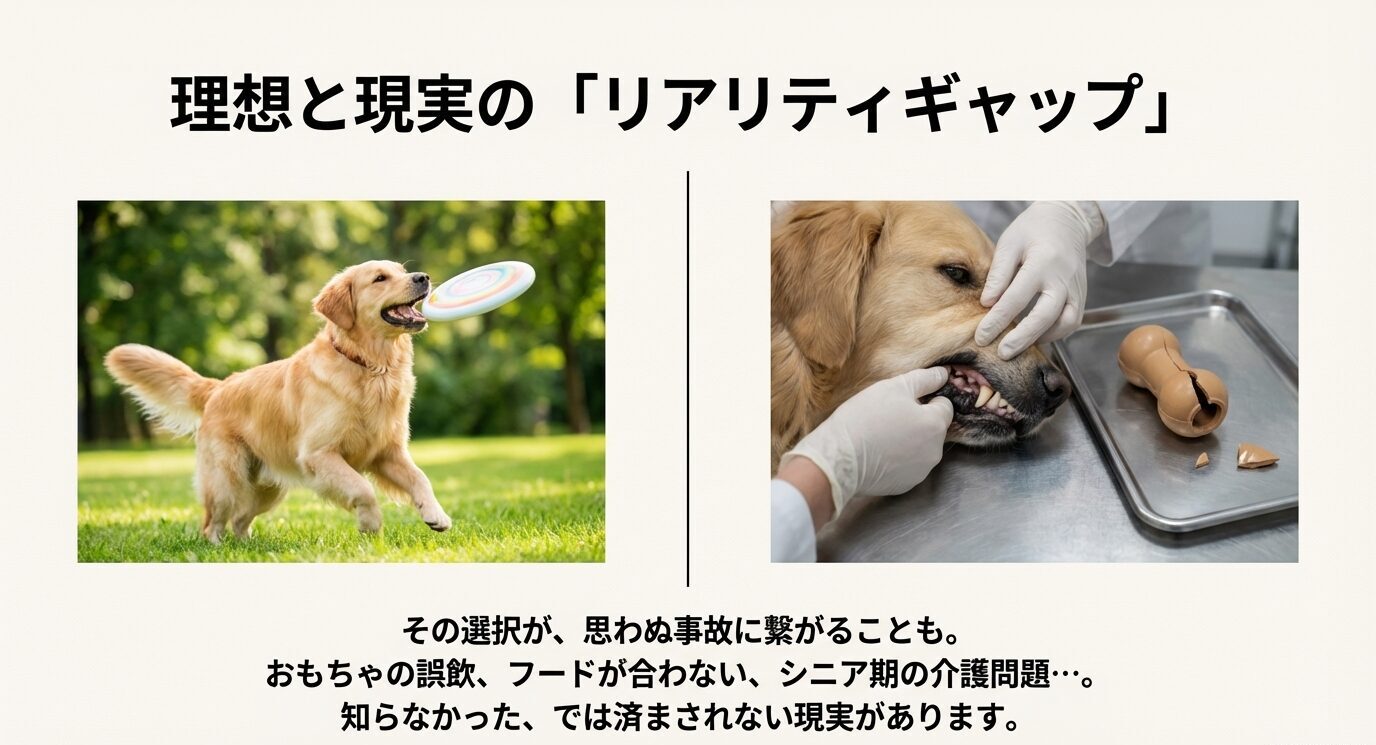 理想と現実の「リアリティギャップ」

その選択が、思わぬ事故に繋がることも。
おもちゃの誤飲、フードが合わない、シニア期の介護問題…。
知らなかった、では済まされない現実があります。